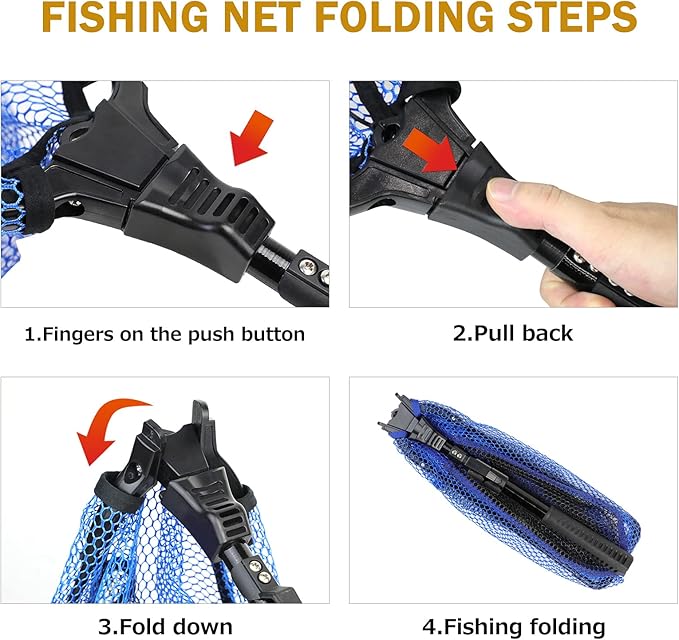 FISHING NET FOLDING STEPS

1.Fingers on the push button

2.Pull back

3.Fold down

4.Fishing folding